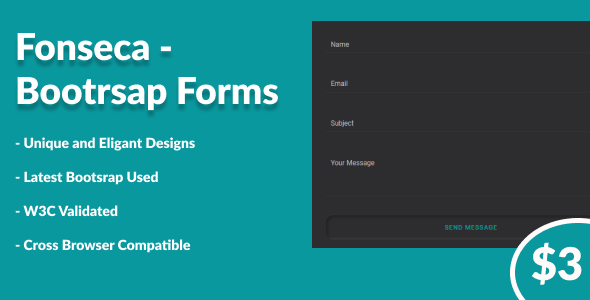 Fonseca - Bootrsap Forms

- Unique and Eligant Designs

- Latest Bootsrap Used

- W3C Validated

- Cross Browser Compatible

Name

Email

Subject

Your Message

SEND MESSAGE

$3