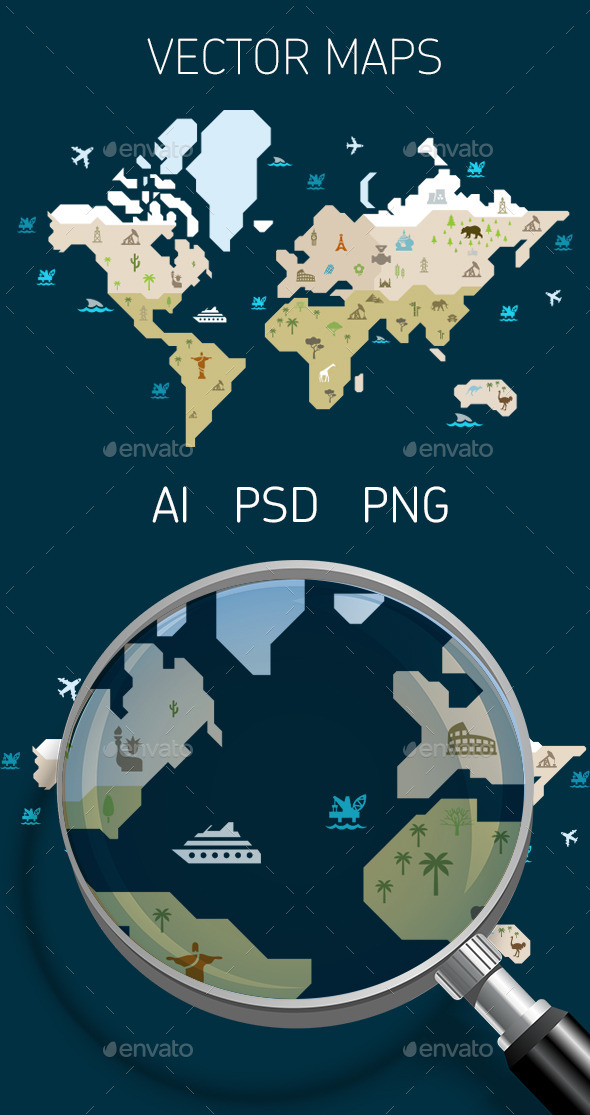 VECTOR MAPS

envato envato

envato envato

AI PSD PNG

envato envato

envato envato