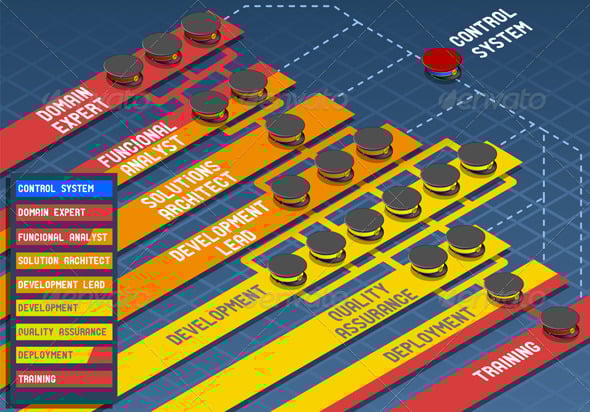 CONTROL SYSTEM

DOMAIN EXPERT

FUNCIONAL ANALYST

SOLUTIONS ARCHITECT

DEVELOPMENT LEAD

DEVELOPMENT

QUALITY ASSURANCE

DEPLOYMENT

TRAINING

CONTROL SYSTEM
DOMAIN EXPERT
FUNCIONAL ANALYST
SOLUTION ARCHITECT
DEVELOPMENT LEAD
DEVELOPMENT
QUALITY ASSURANCE
DEPLOYMENT
TRAINING

envato
envato
envato
envato